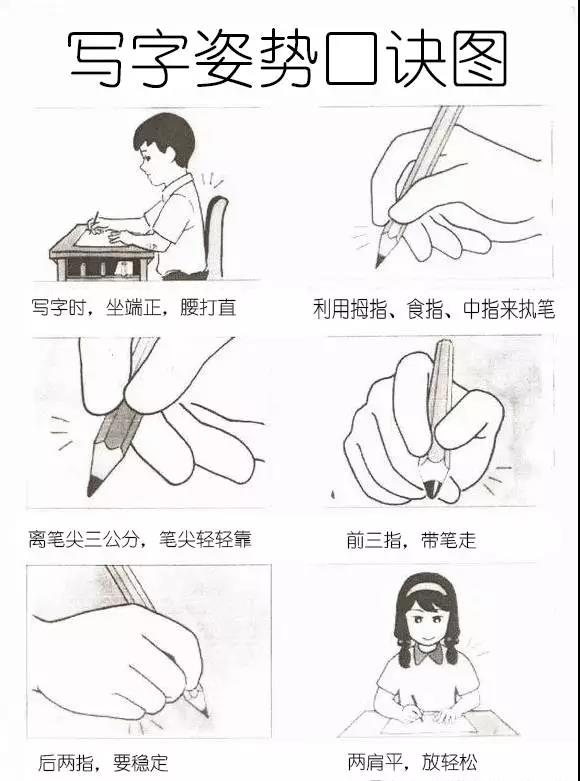 写字姿势口诀图

写字时，坐端正，腰打直

利用拇指、食指、中指来执笔

离笔尖三公分，笔尖轻轻靠

前三指，带笔走

后两指，要稳定

两肩平，放轻松