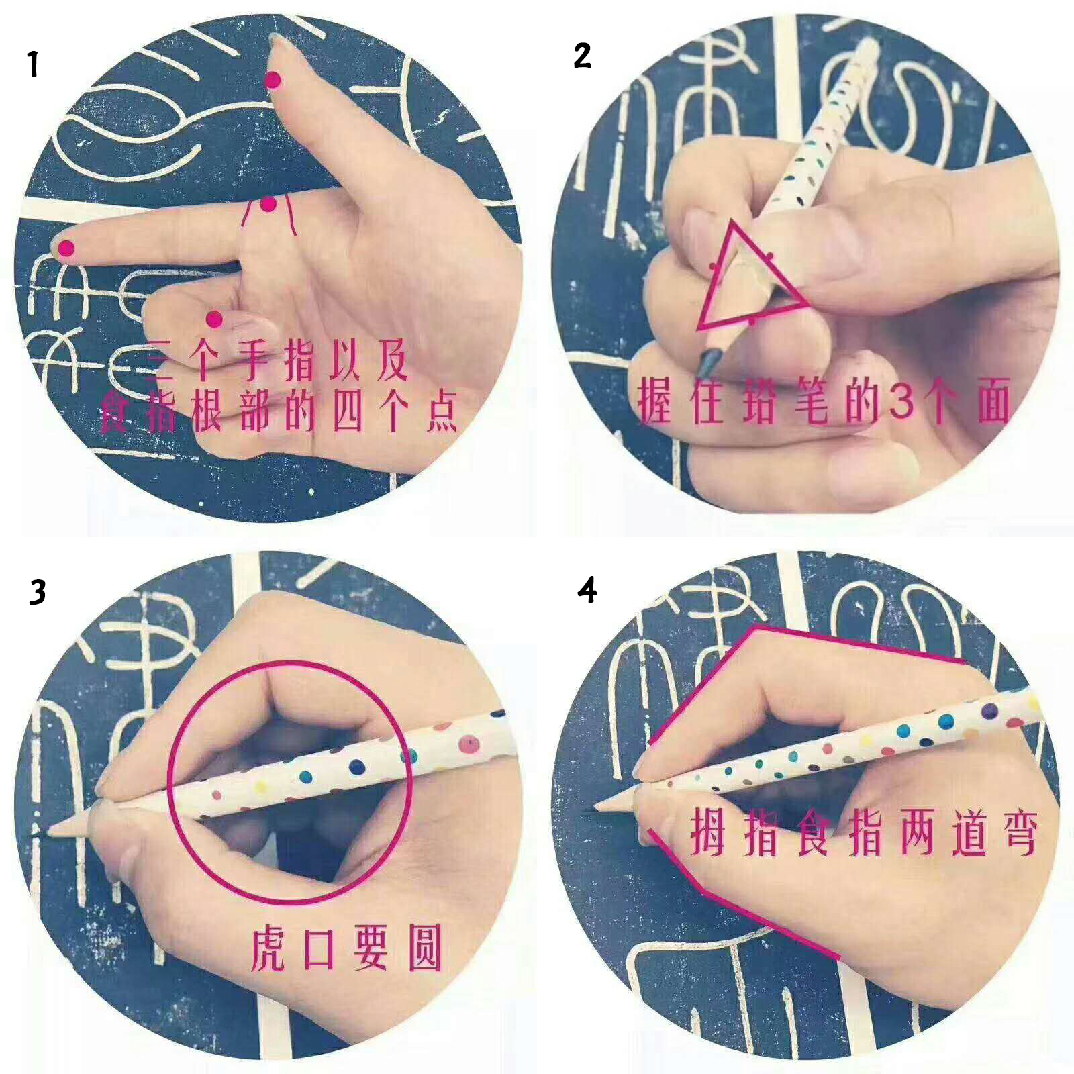 1

三个手指以及
食指根部的四个点

2

握住铅笔的3个面

3

虎口要圆

4

拇指食指两道弯